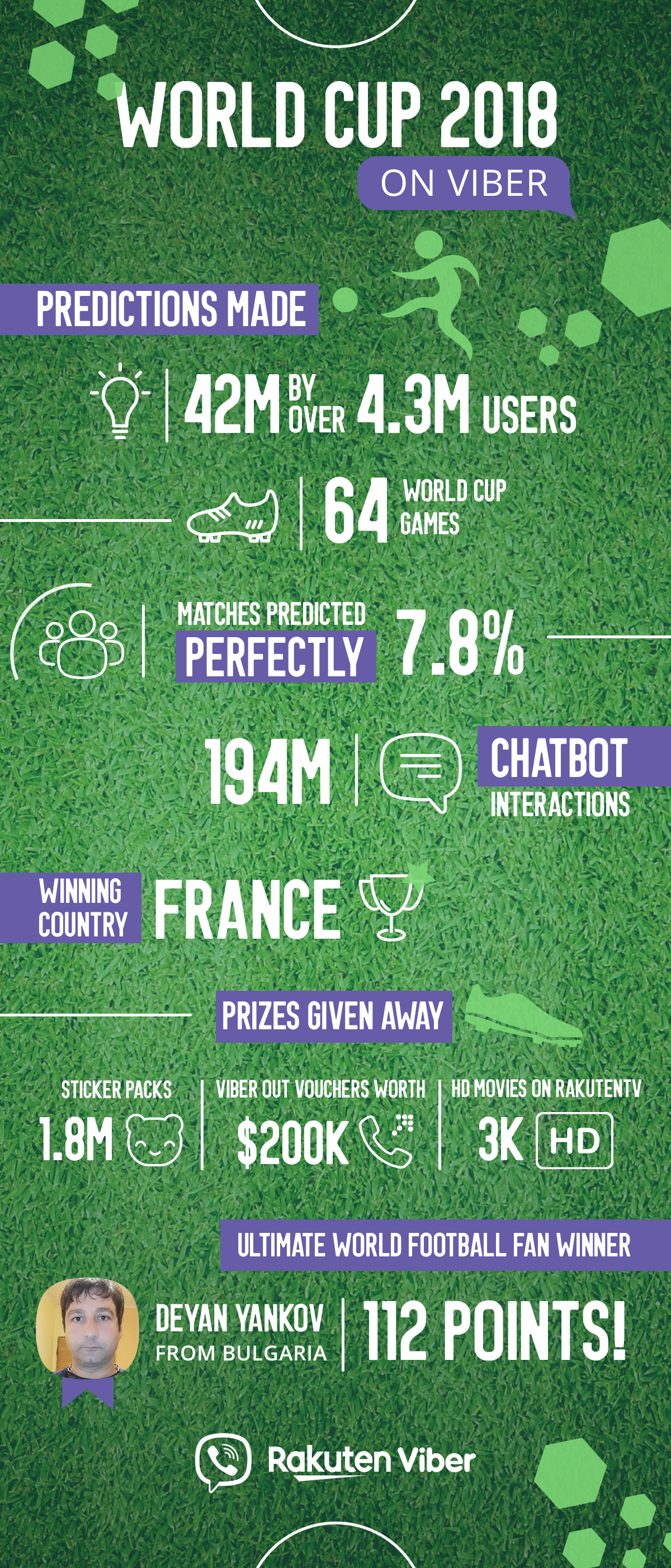 WORLD CUP 2018
ON VIBER

PREDICTIONS MADE

42M BY OVER 4.3M USERS

64 WORLD CUP GAMES

MATCHES PREDICTED PERFECTLY 7.8%

194M CHATBOT INTERACTIONS

WINNING COUNTRY FRANCE

PRIZES GIVEN AWAY

STICKER PACKS
1.8M

VIBER OUT VOUCHERS WORTH
$200K

HD MOVIES ON RAKUTENTV
3K HD

ULTIMATE WORLD FOOTBALL FAN WINNER

DEYAN YANKOV
FROM BULGARIA

112 POINTS!

Rakuten Viber